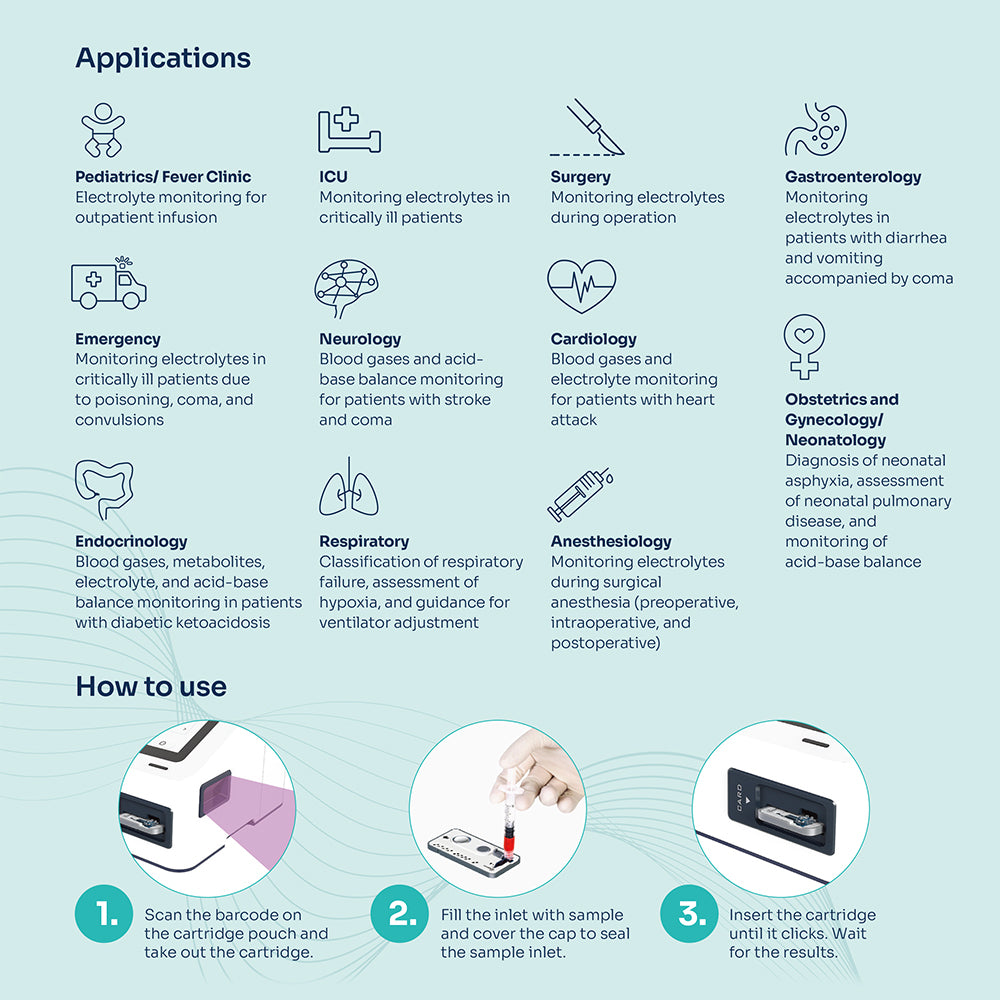 Applications

Pediatrics/ Fever Clinic
Electrolyte monitoring for outpatient infusion

ICU
Monitoring electrolytes in critically ill patients

Surgery
Monitoring electrolytes during operation

Gastroenterology
Monitoring electrolytes in patients with diarrhea and vomiting accompanied by coma

Emergency
Monitoring electrolytes in critically ill patients due to poisoning, coma, and convulsions

Neurology
Blood gases and acid-base balance monitoring for patients with stroke and coma

Cardiology
Blood gases and electrolyte monitoring for patients with heart attack

Obstetrics and Gynecology/ Neonatology
Diagnosis of neonatal asphyxia, assessment of neonatal pulmonary disease, and monitoring of acid-base balance

Endocrinology
Blood gases, metabolites, electrolyte, and acid-base balance monitoring in patients with diabetic ketoacidosis

Respiratory
Classification of respiratory failure, assessment of hypoxia, and guidance for ventilator adjustment

Anesthesiology
Monitoring electrolytes during surgical anesthesia (preoperative, intraoperative, and postoperative)

How to use

CARD

1. Scan the barcode on the cartridge pouch and take out the cartridge.

2. Fill the inlet with sample and cover the cap to seal the sample inlet.

3. Insert the cartridge until it clicks. Wait for the results.