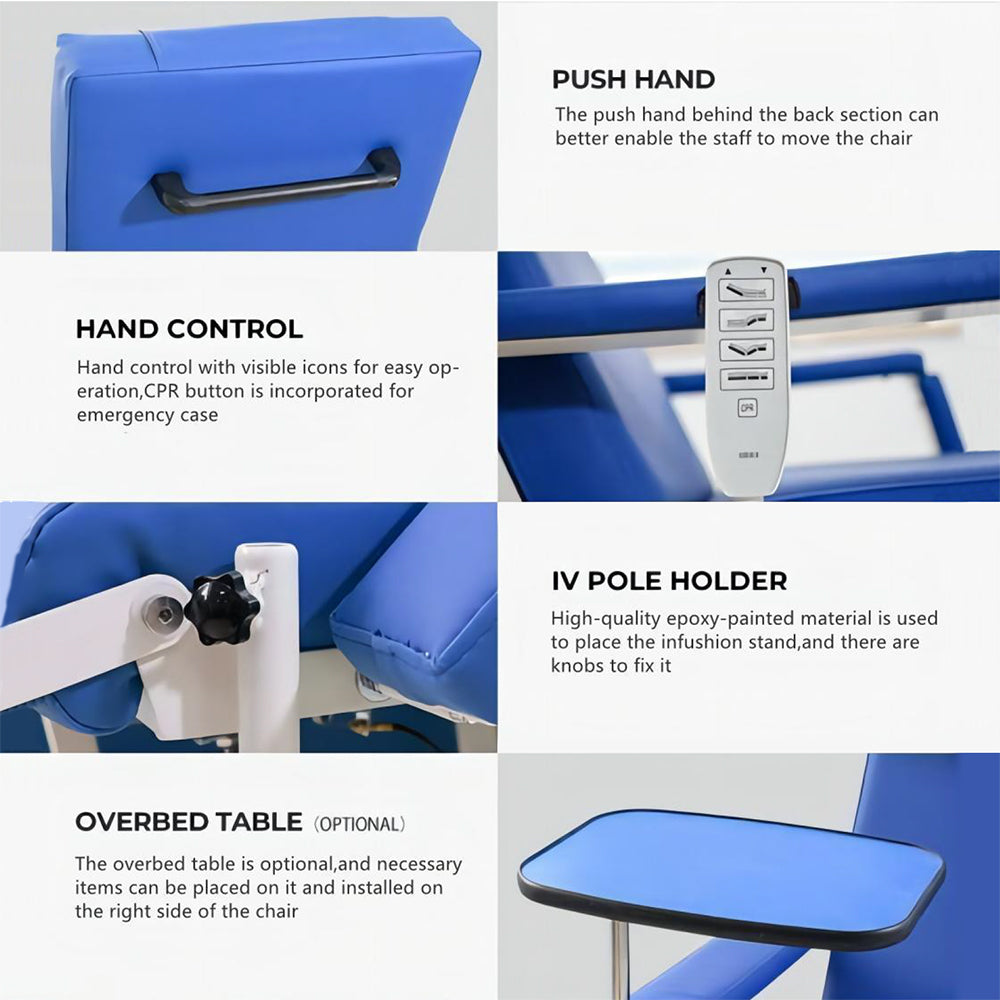 PUSH HAND

The push hand behind the back section can better enable the staff to move the chair

HAND CONTROL

Hand control with visible icons for easy operation,CPR button is incorporated for emergency case

CPR

IV POLE HOLDER

High-quality epoxy-painted material is used to place the infushion stand,and there are knobs to fix it

OVERBED TABLE (OPTIONAL)

The overbed table is optional,and necessary items can be placed on it and installed on the right side of the chair