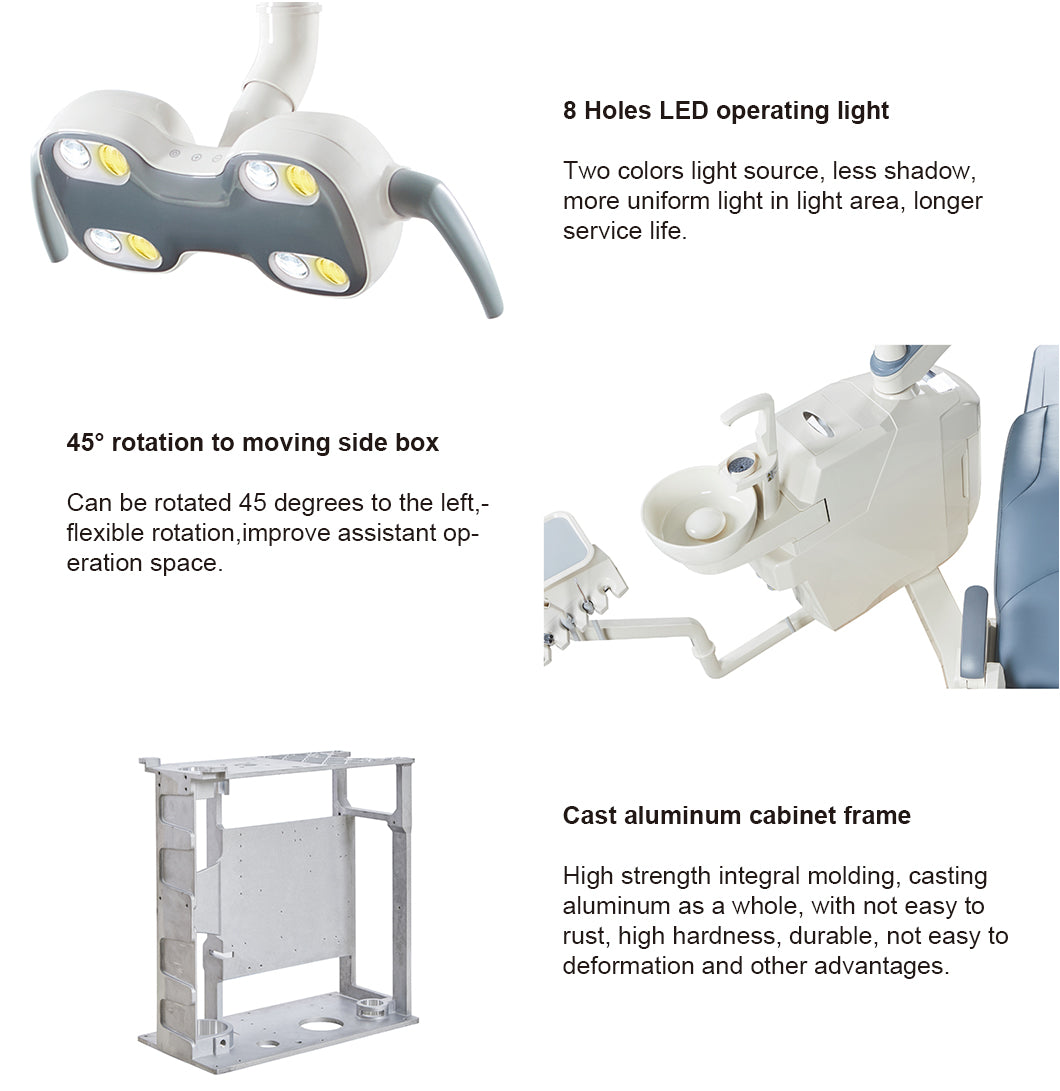 8 Holes LED operating light

Two colors light source, less shadow, more uniform light in light area, longer service life.

45° rotation to moving side box

Can be rotated 45 degrees to the left,-flexible rotation,improve assistant operation space.

Cast aluminum cabinet frame

High strength integral molding, casting aluminum as a whole, with not easy to rust, high hardness, durable, not easy to deformation and other advantages.