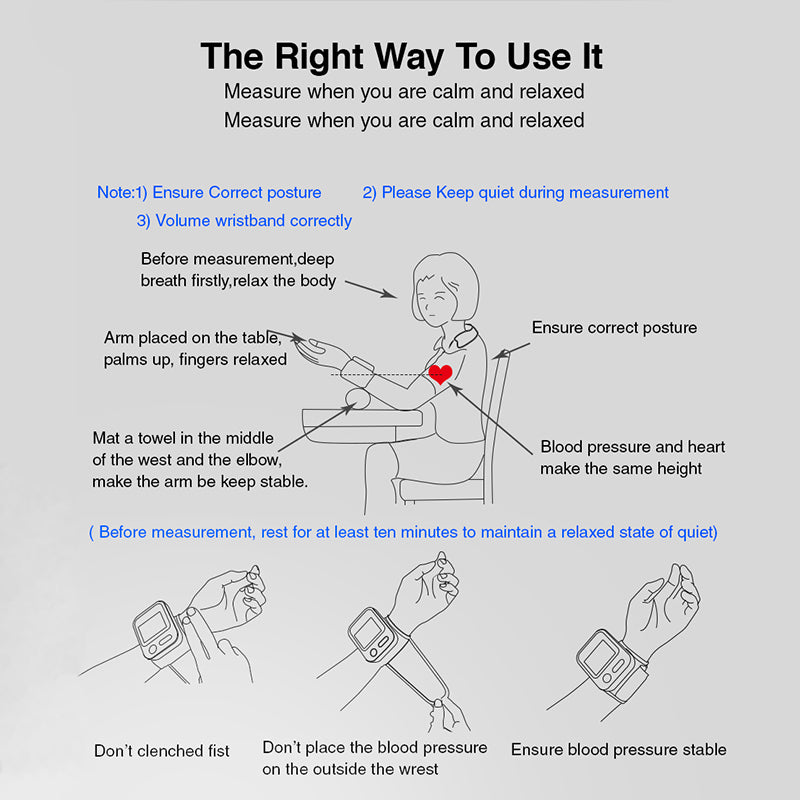 The Right Way To Use It

Measure when you are calm and relaxed

Measure when you are calm and relaxed

Note:1) Ensure Correct posture 2) Please Keep quiet during measurement
3) Volume wristband correctly

Before measurement,deep breath firstly,relax the body

Arm placed on the table, palms up, fingers relaxed

Ensure correct posture

Mat a towel in the middle of the west and the elbow, make the arm be keep stable.

Blood pressure and heart make the same height

( Before measurement, rest for at least ten minutes to maintain a relaxed state of quiet)

Don't clenched fist

Don't place the blood pressure on the outside the wrest

Ensure blood pressure stable