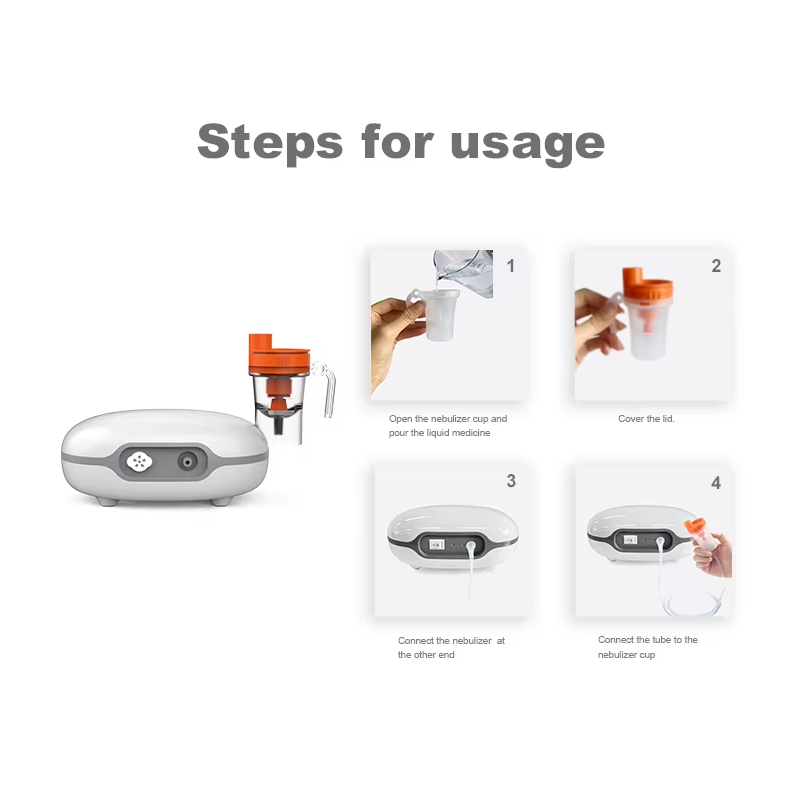 Steps for usage

1

Open the nebulizer cup and pour the liquid medicine

2

Cover the lid.

3

Connect the nebulizer at the other end

4

Connect the tube to the nebulizer cup